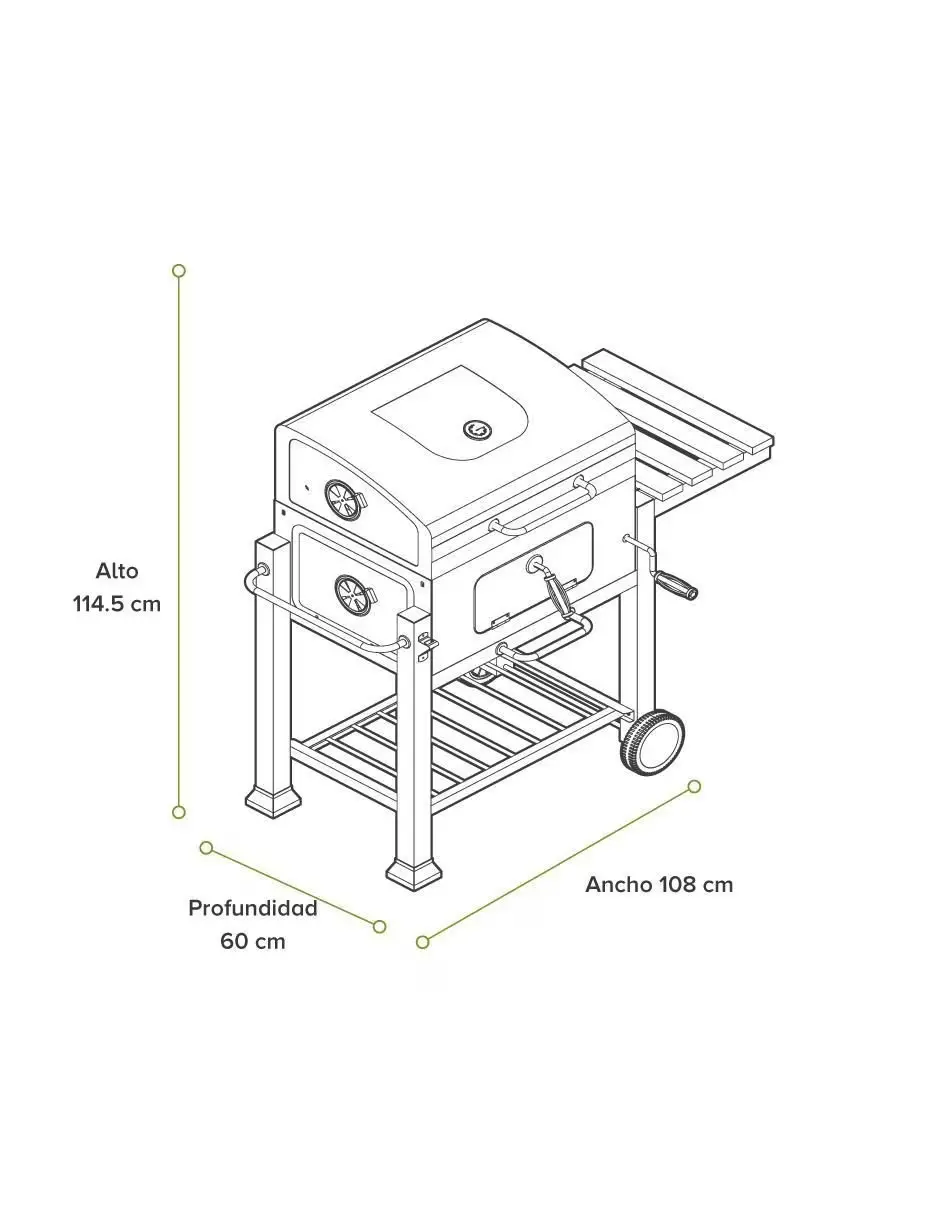 Alto
114.5 cm

Profundidad
60 cm

Ancho 108 cm