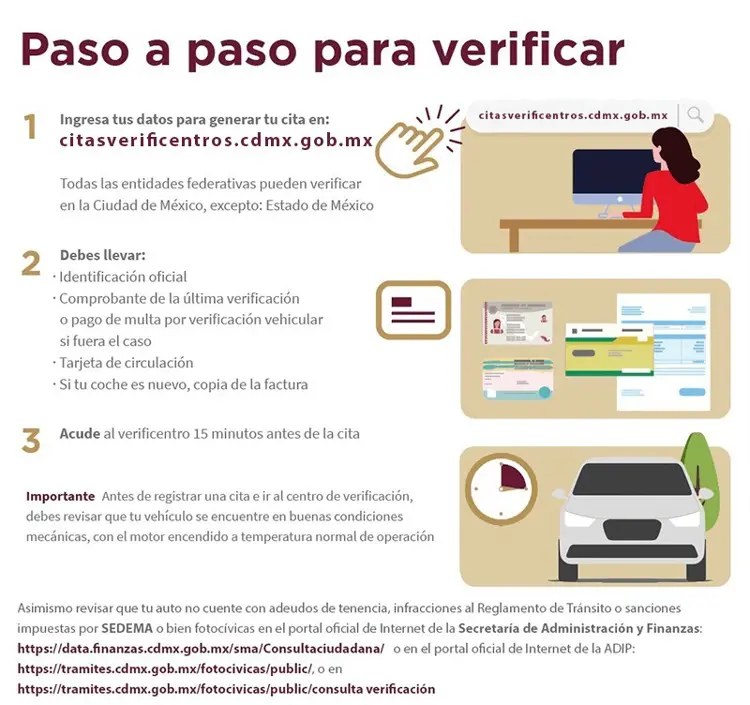 Paso a paso para verificar

1 Ingresa tus datos para generar tu cita en:
citasverificentros.cdmx.gob.mx

Todas las entidades federativas pueden verificar en la Ciudad de México, excepto: Estado de México

citasverificentros.cdmx.gob.mx

2 Debes llevar:
· Identificación oficial
· Comprobante de la última verificación o pago de multa por verificación vehicular si fuera el caso
· Tarjeta de circulación
· Si tu coche es nuevo, copia de la factura

3 Acude al verificentro 15 minutos antes de la cita

Importante Antes de registrar una cita e ir al centro de verificación, debes revisar que tu vehículo se encuentre en buenas condiciones mecánicas, con el motor encendido a temperatura normal de operación

Asimismo revisar que tu auto no cuente con adeudos de tenencia, infracciones al Reglamento de Tránsito o sanciones impuestas por SEDEMA o bien fotocívicas en el portal oficial de Internet de la Secretaría de Administración y Finanzas: https://data.finanzas.cdmx.gob.mx/sma/Consultaciudadana/ o en el portal oficial de Internet de la ADIP: https://tramites.cdmx.gob.mx/fotocivicas/public/, o en https://tramites.cdmx.gob.mx/fotocivicas/public/consulta verificación