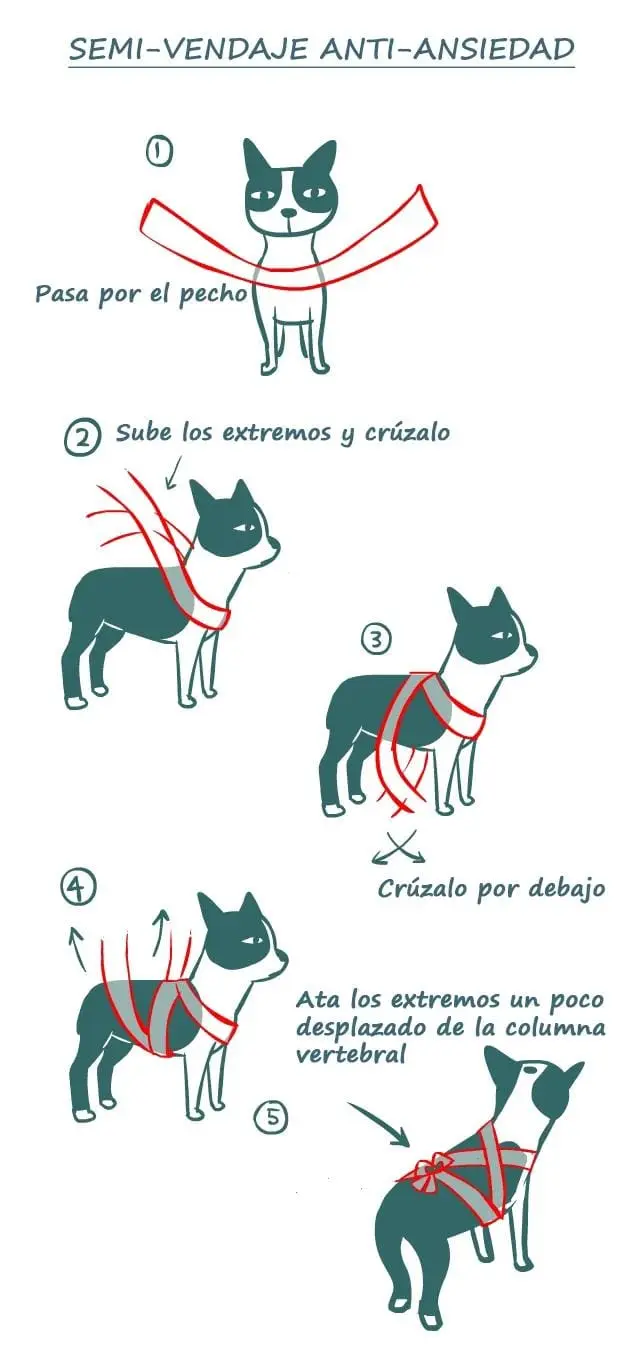 SEMI-VENDAJE ANTI-ANSIEDAD

1

Pasa por el pecho

2 Sube los extremos y crúzalo

3

Crúzalo por debajo

4

Ata los extremos un poco desplazado de la columna vertebral

5