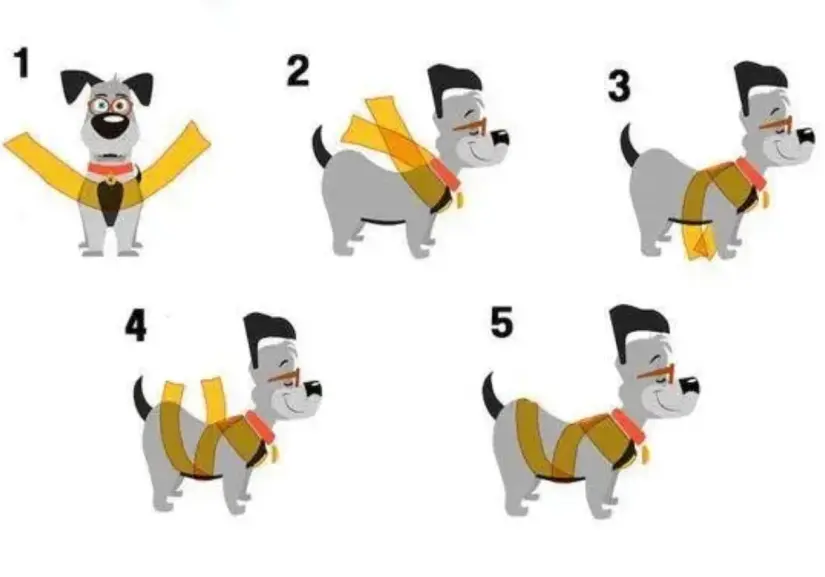 1
2
3
4
5